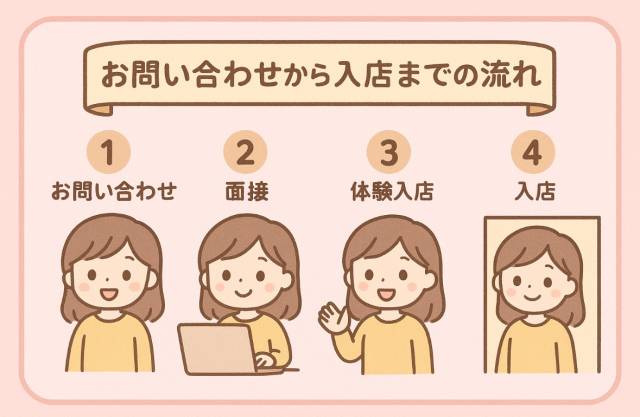 お問い合わせから入店までの流れ

1
お問い合わせ

2
面接

3
体験入店

4
入店